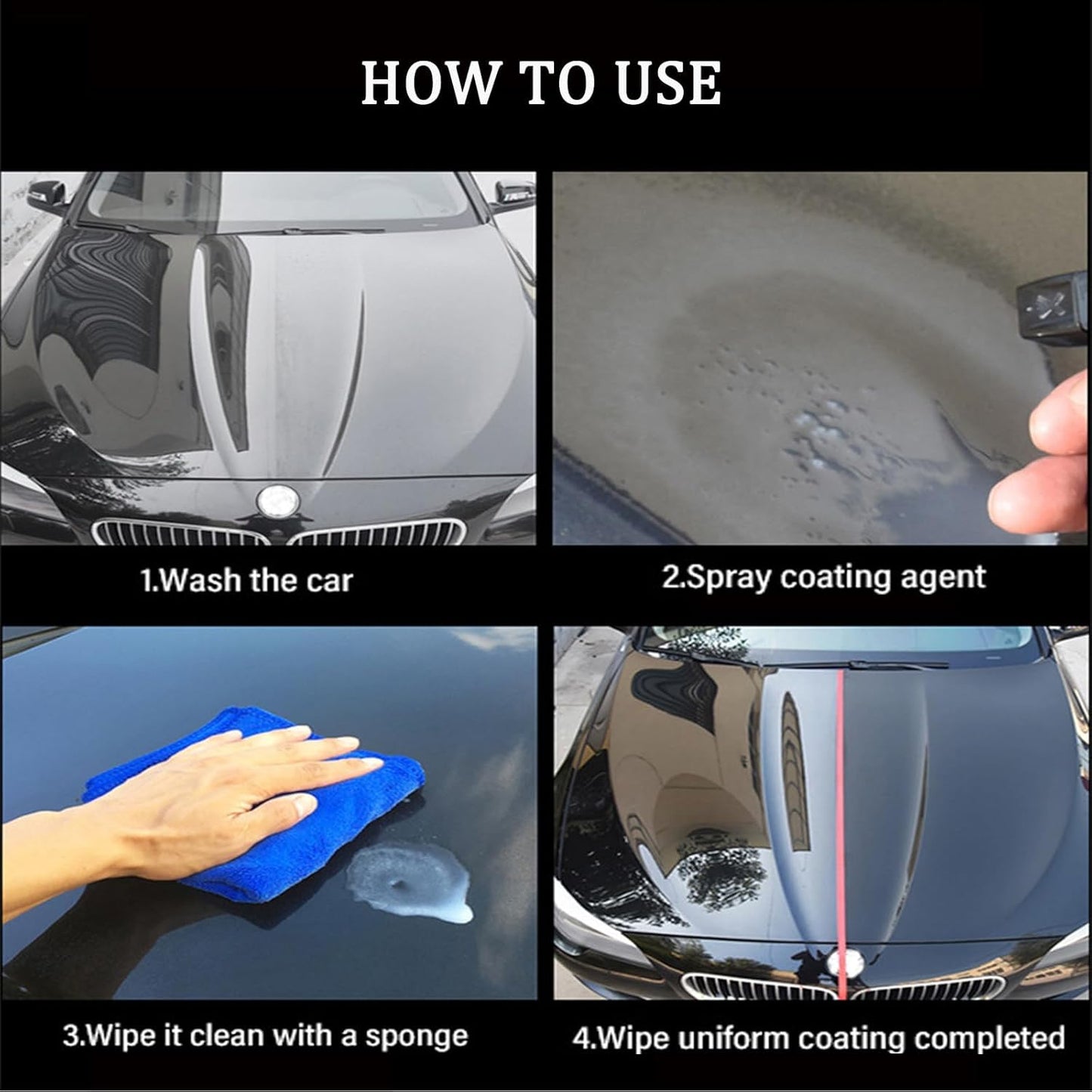 HOW TO USE

1.Wash the car

2.Spray coating agent

3.Wipe it clean with a sponge

4.Wipe uniform coating completed